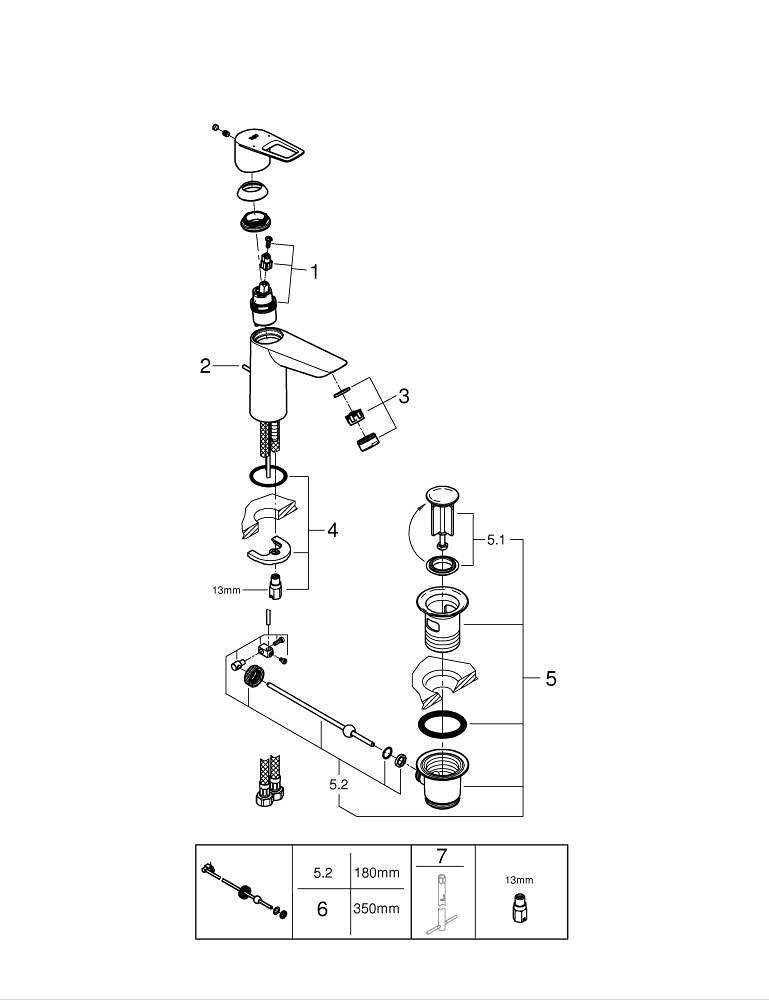 1

2

3

4

13mm

5.1

5

5.2

|  | 5.2 | 180mm | 7 | 13mm |
|---|---|---|---|---|
|  | 6 | 350mm |  |  |