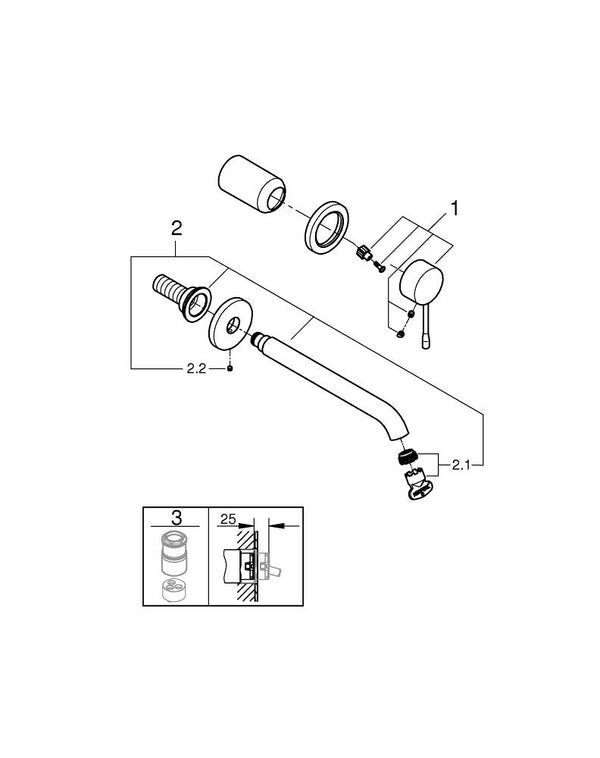 1
2
2.2
2.1
3
25