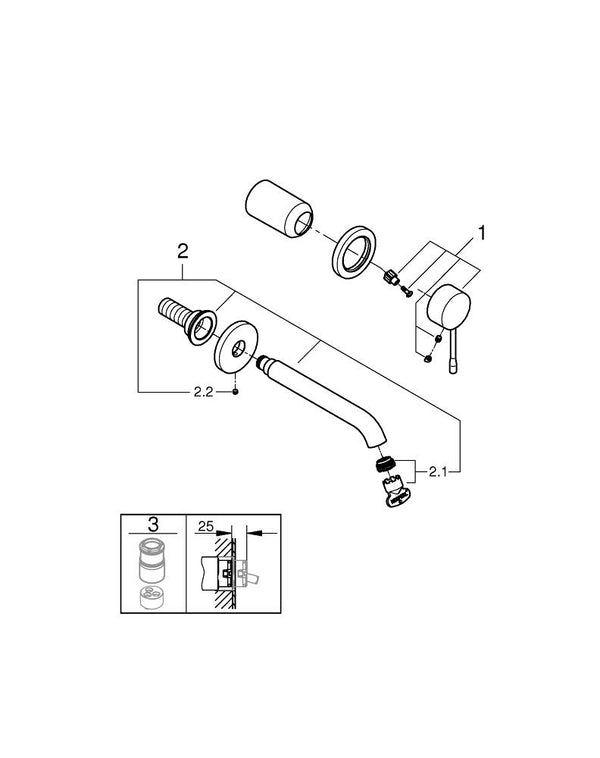 1

2

2.2

2.1

3

25